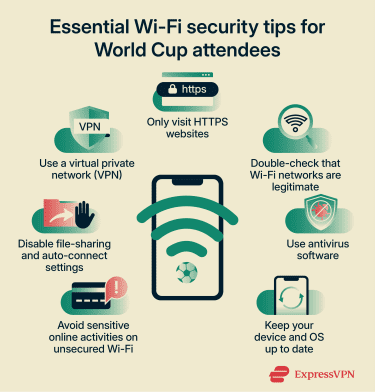 Essential Wi-Fi security tips for World Cup attendees

https

Only visit HTTPS websites

VPN

Use a virtual private network (VPN)

Double-check that Wi-Fi networks are legitimate

Disable file-sharing and auto-connect settings

Use antivirus software

Avoid sensitive online activities on unsecured Wi-Fi

Keep your device and OS up to date

ExpressVPN