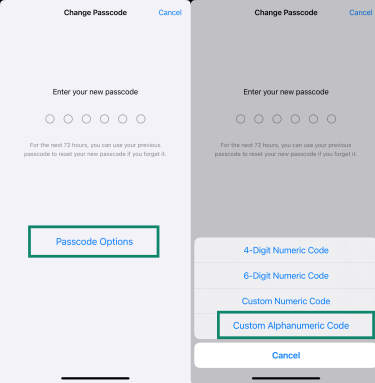 Change Passcode
Cancel

Enter your new passcode

For the next 72 hours, you can use your previous passcode to reset your new passcode if you forget it.

Passcode Options

Change Passcode
Cancel

Enter your new passcode

For the next 72 hours, you can use your previous passcode to reset your new passcode if you forget it.

4-Digit Numeric Code
6-Digit Numeric Code
Custom Numeric Code
Custom Alphanumeric Code
Cancel